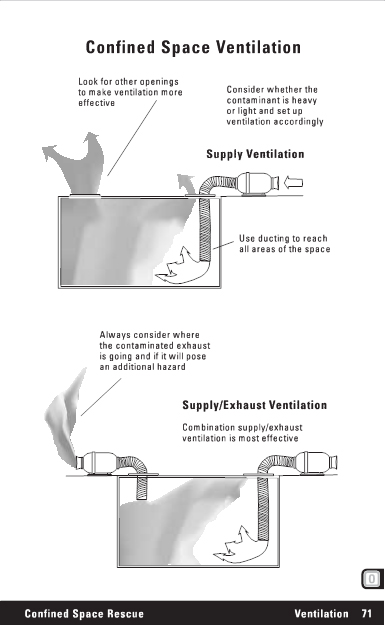 Confined Space Ventilation

Look for other openings to make ventilation more effective

Consider whether the contaminant is heavy or light and set up ventilation accordingly

Supply Ventilation

Use ducting to reach all areas of the space

Always consider where the contaminated exhaust is going and if it will pose an additional hazard

Supply/Exhaust Ventilation

Combination supply/exhaust ventilation is most effective

0

Confined Space Rescue

Ventilation 71